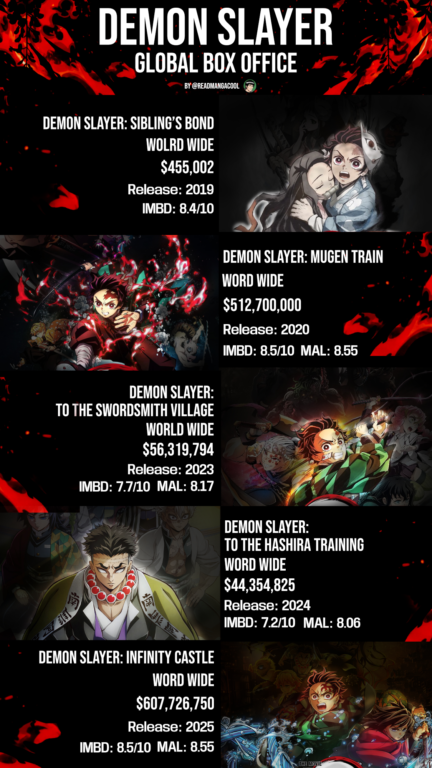 DEMON SLAYER
GLOBAL BOX OFFICE
BY @READMANGACOOL

DEMON SLAYER: SIBLING'S BOND
WOLRD WIDE
$455,002
Release: 2019
IMBD: 8.4/10

DEMON SLAYER: MUGEN TRAIN
WORD WIDE
$512,700,000
Release: 2020
IMBD: 8.5/10 MAL: 8.55

DEMON SLAYER:
TO THE SWORDSMITH VILLAGE
WORLD WIDE
$56,319,794
Release: 2023
IMBD: 7.7/10 MAL: 8.17

DEMON SLAYER:
TO THE HASHIRA TRAINING
WORD WIDE
$44,354,825
Release: 2024
IMBD: 7.2/10 MAL: 8.06

DEMON SLAYER: INFINITY CASTLE
WORD WIDE
$607,726,750
Release: 2025
IMBD: 8.5/10 MAL: 8.55